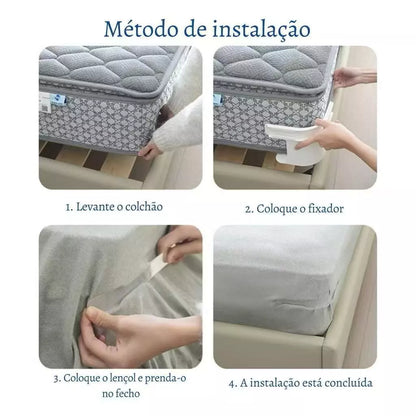 Método de instalação

1. Levante o colchão

2. Coloque o fixador

3. Coloque o lençol e prenda-o no fecho

4. A instalação está concluída