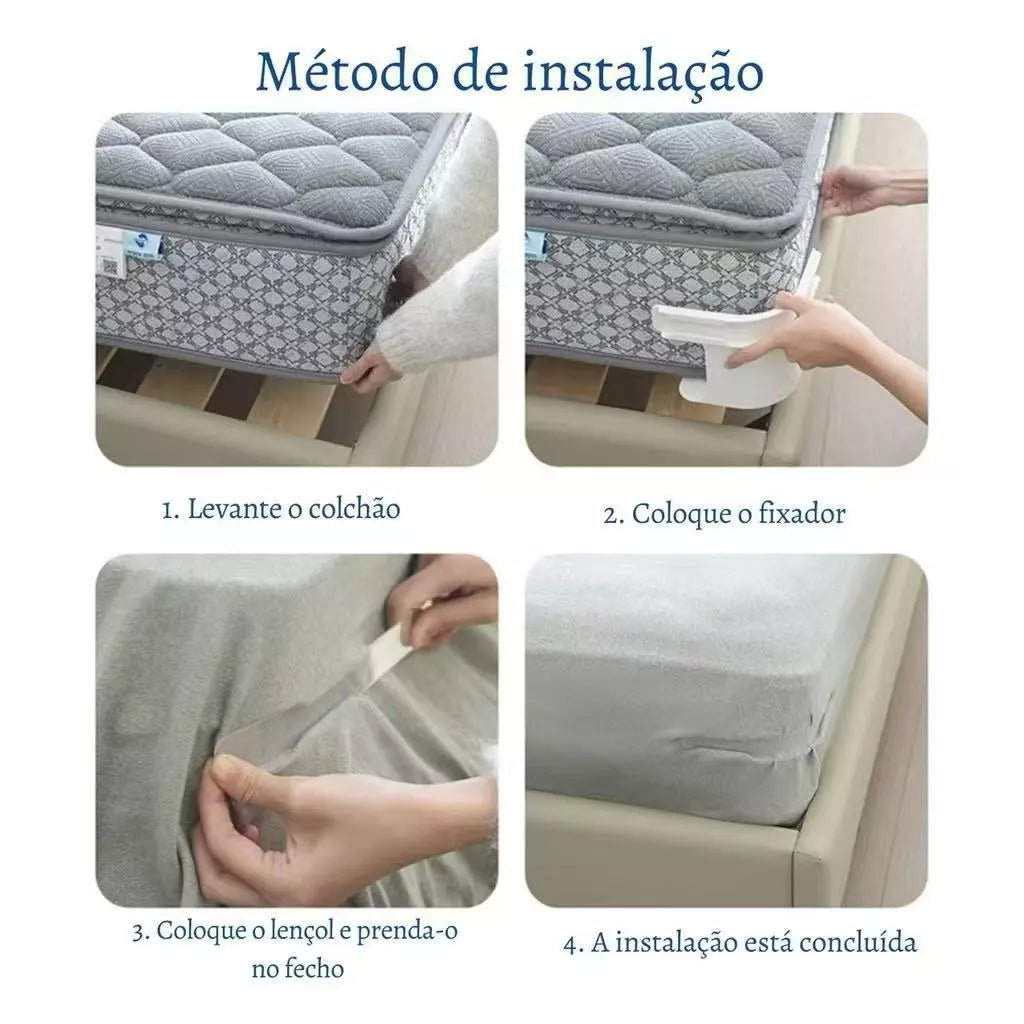 Método de instalação

1. Levante o colchão

2. Coloque o fixador

3. Coloque o lençol e prenda-o no fecho

4. A instalação está concluída