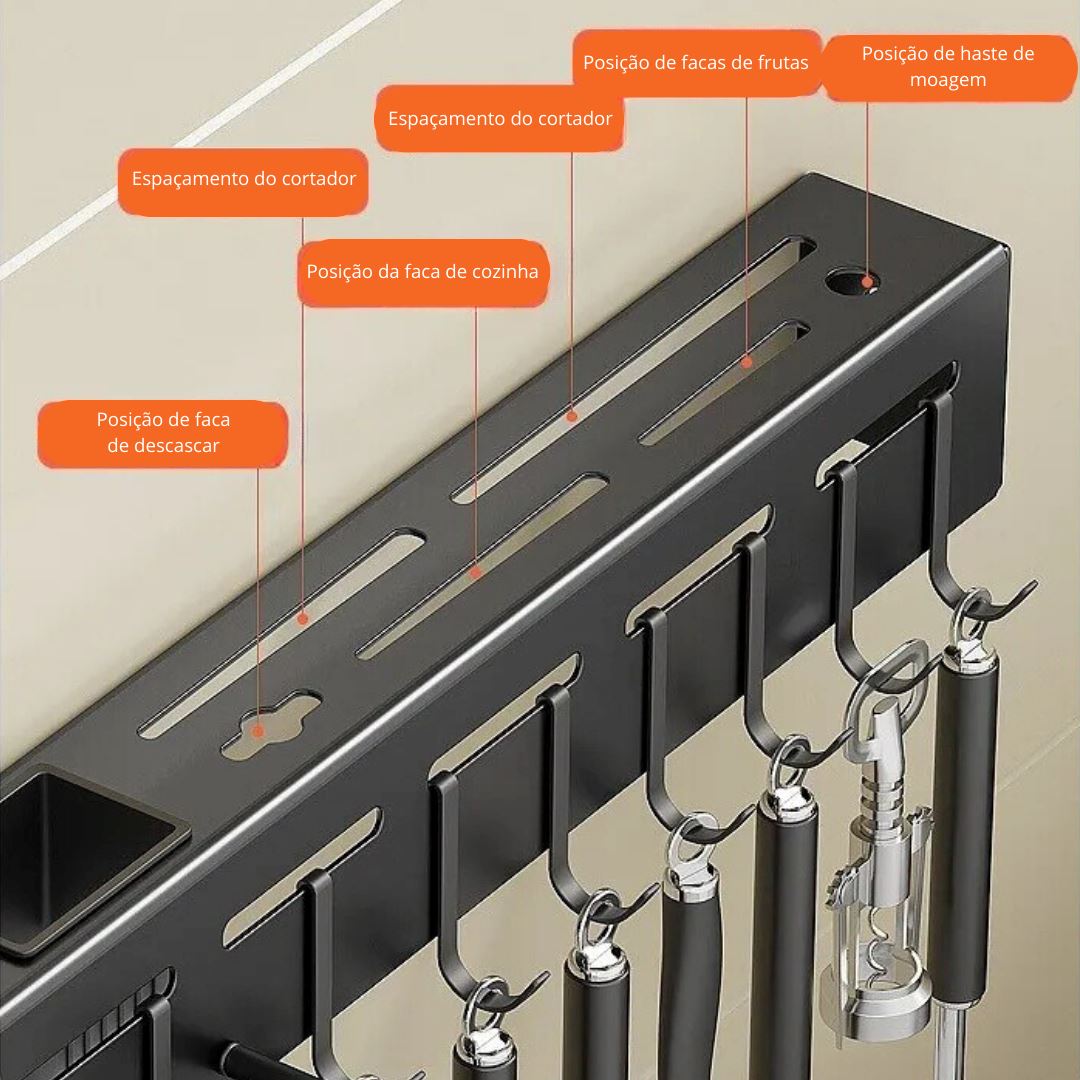 Posição de facas de frutas

Posição de haste de moagem

Espaçamento do cortador

Espaçamento do cortador

Posição da faca de cozinha

Posição de faca de descascar